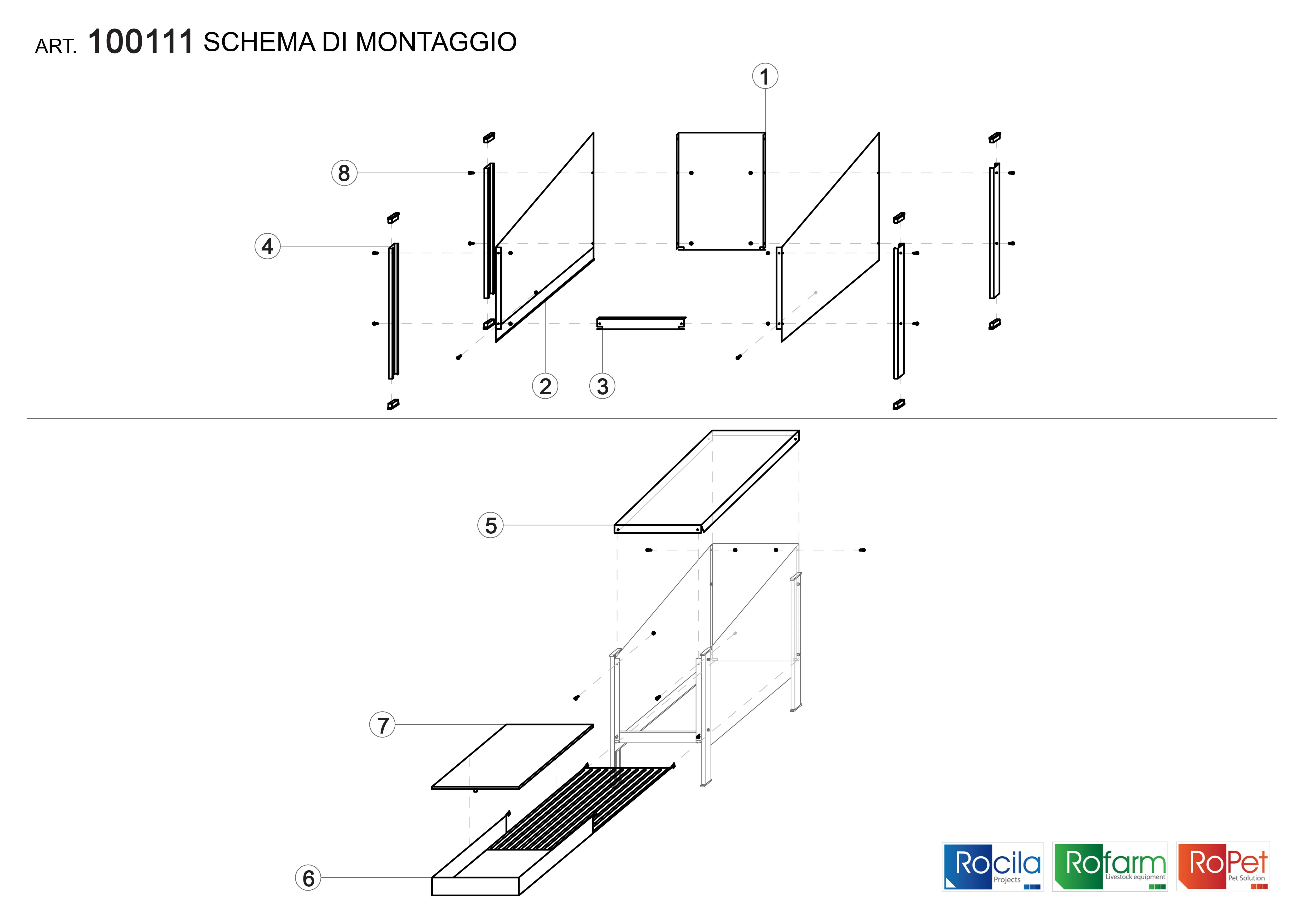 ART. 100111 SCHEMA DI MONTAGGIO

1

8

4

2

3

5

7

6

Rocila Projects

Rofarm Livestock equipment

RoPet Pet Solution