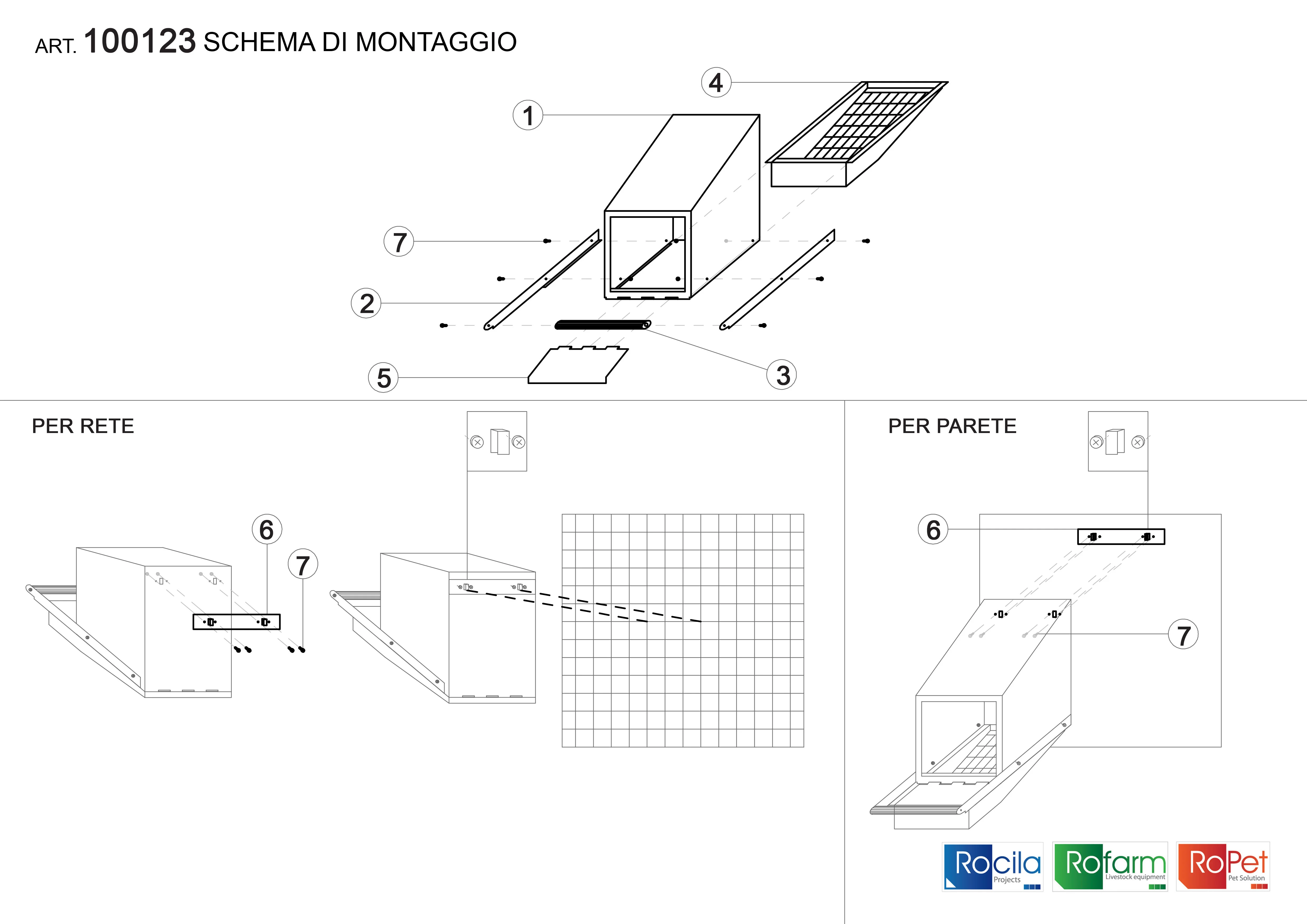 ART. 100123 SCHEMA DI MONTAGGIO

4

1

7

2

3

5

PER RETE

6

7

PER PARETE

6

7

Rocila Projects

Rofarm Livestock equipment

RoPet Pet Solution